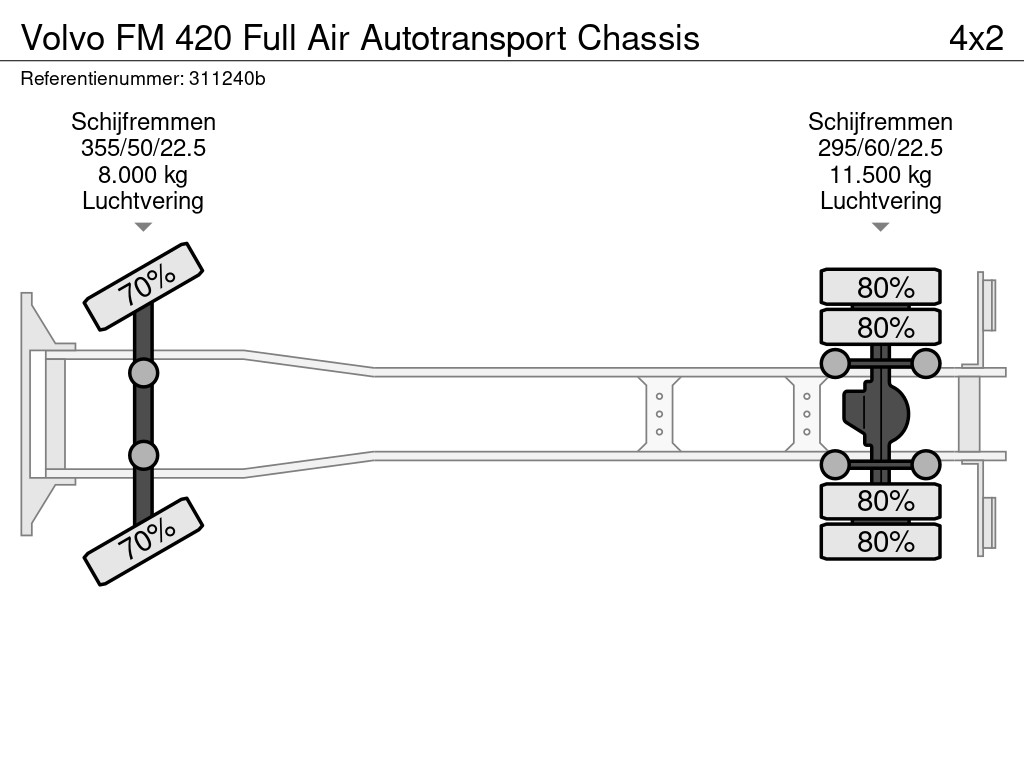 Volvo FM 420 Full Air Autotransport Chassis

4x2

Referentienummer: 311240b

Schijfremmen
355/50/22.5
8.000 kg
Luchtvering

Schijfremmen
295/60/22.5
11.500 kg
Luchtvering

70%

70%

80%

80%

80%

80%