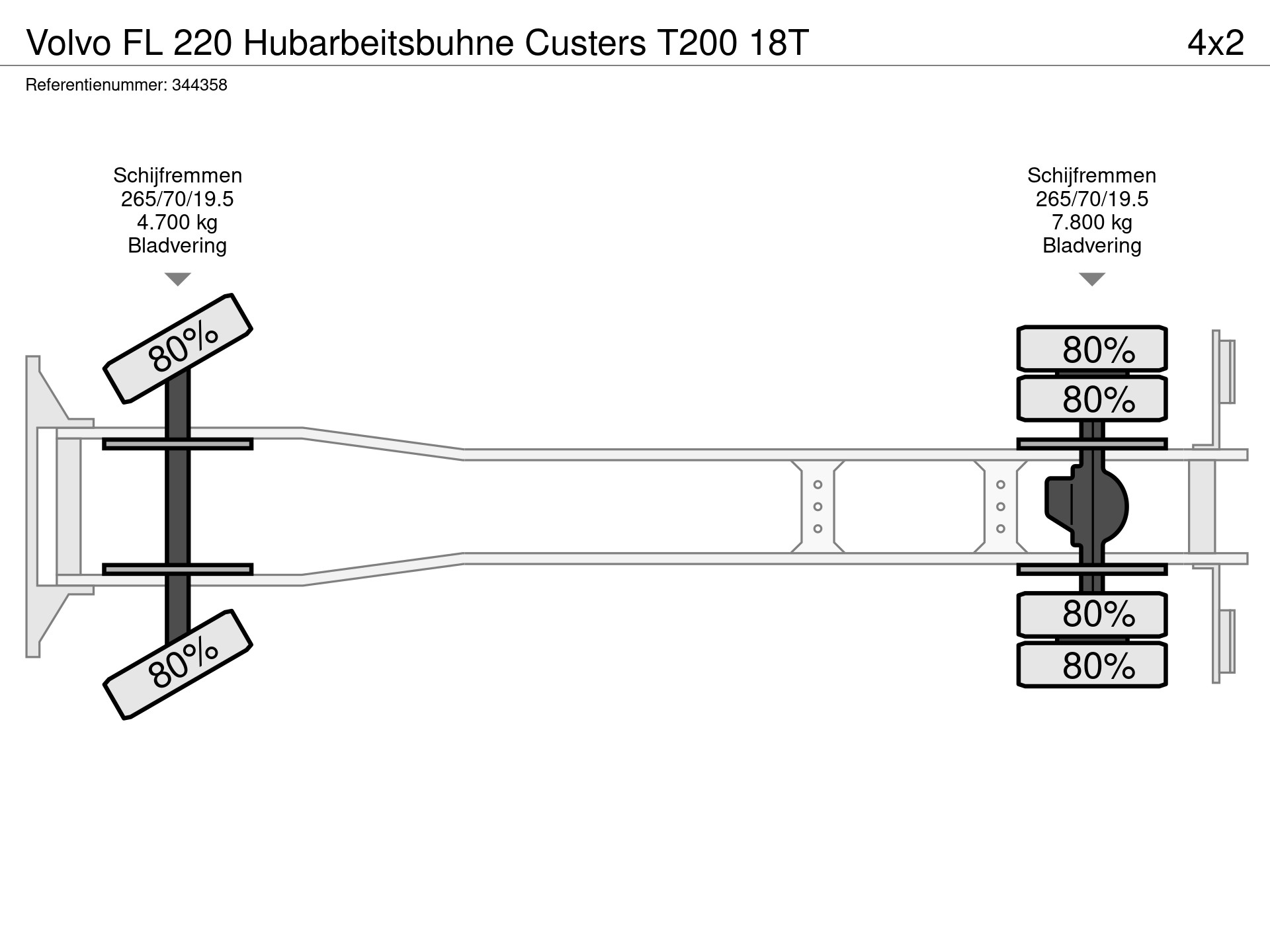 Volvo FL 220 Hubarbeitsbuhne Custers T200 18T

4x2

Referentienummer: 344358

Schijfremmen
265/70/19.5
4.700 kg
Bladvering

Schijfremmen
265/70/19.5
7.800 kg
Bladvering

80%

80%

80%

80%

80%

80%